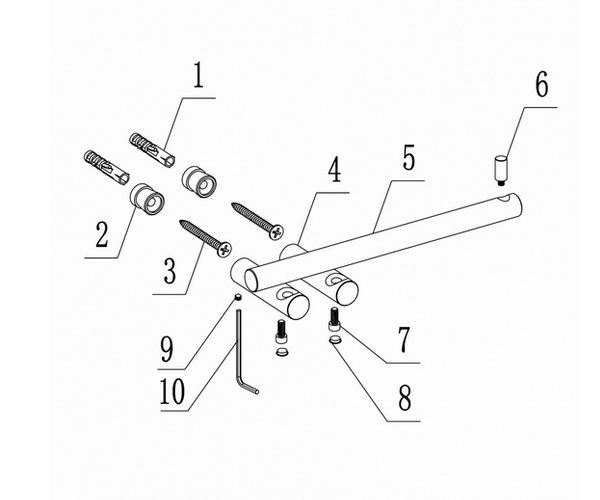 1
6
4
5
2
3
9
7
10
8