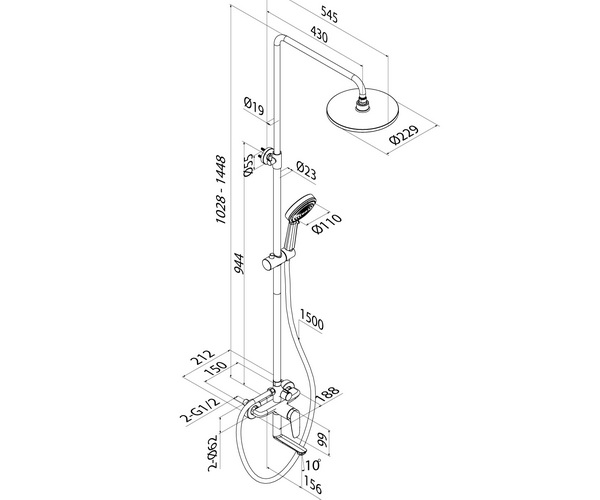 545
430
Ø19
Ø229
Ø55
Ø23
1028 - 1448
Ø110
944
1500
212
150
188
2-G1/2
99
2-Ø62
10°
156