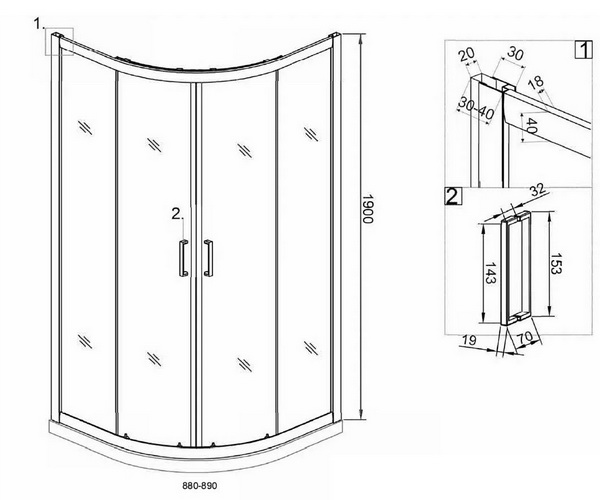 1.

2.

1900

880-890

1

20

30

18

30-40

40

2

32

143

153

19

70